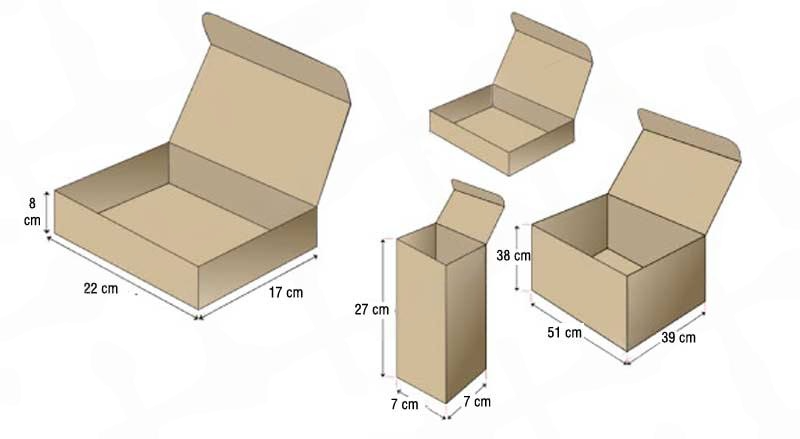 8 cm
22 cm
17 cm
27 cm
7 cm
7 cm
38 cm
51 cm
39 cm